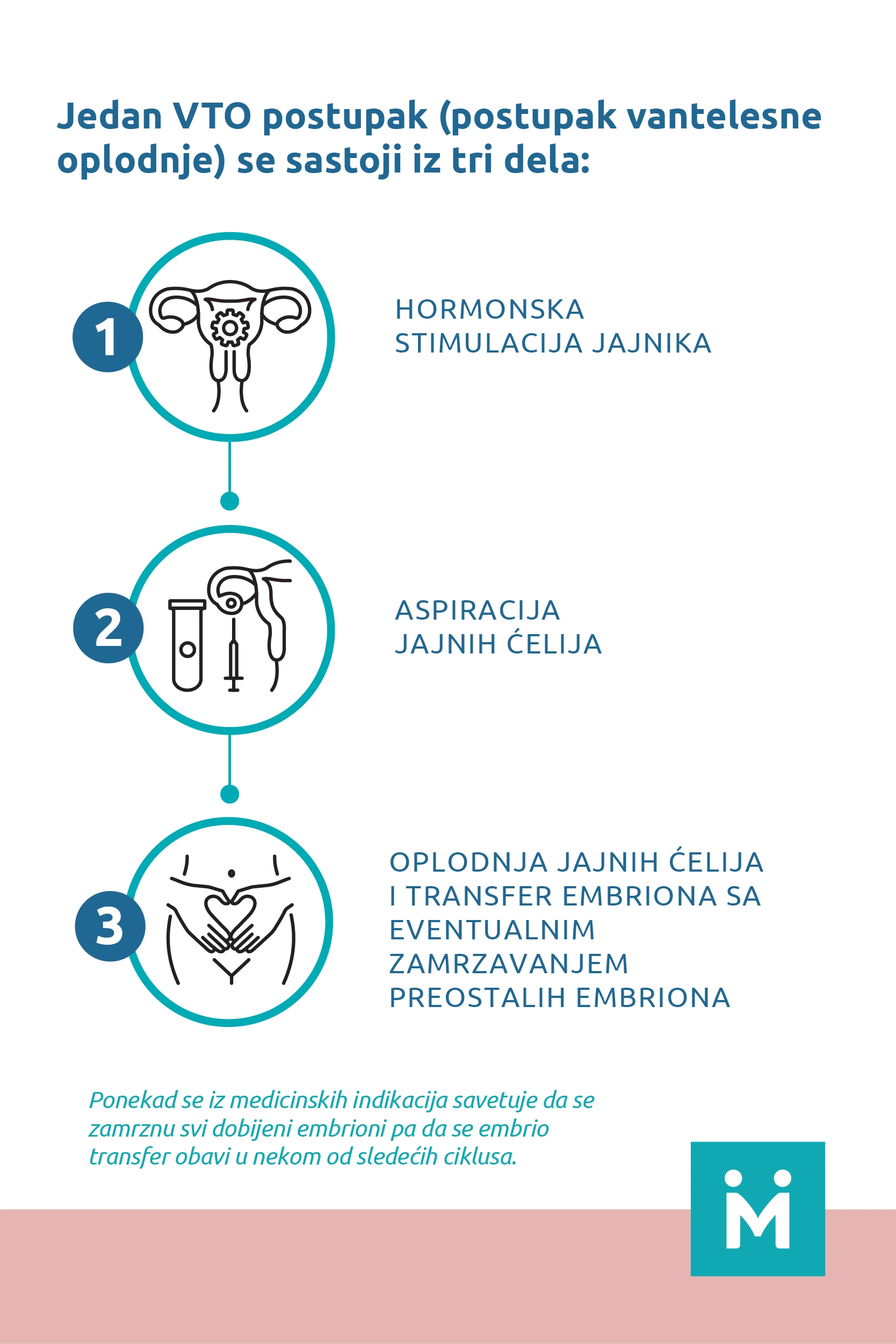 Jedan VTO postupak (postupak vantelesne oplodnje) se sastoji iz tri dela:

1

HORMONSKA STIMULACIJA JAJNIKA

2

ASPIRACIJA JAJNIH ĆELIJA

3

OPLODNJA JAJNIH ĆELIJA I TRANSFER EMBRIONA SA EVENTUALNIM ZAMRZAVANJEM PREOSTALIH EMBRIONA

Ponekad se iz medicinskih indikacija savetuje da se zamrznu svi dobijeni embrioni pa da se embrio transfer obavi u nekom od sledećih ciklusa.

M